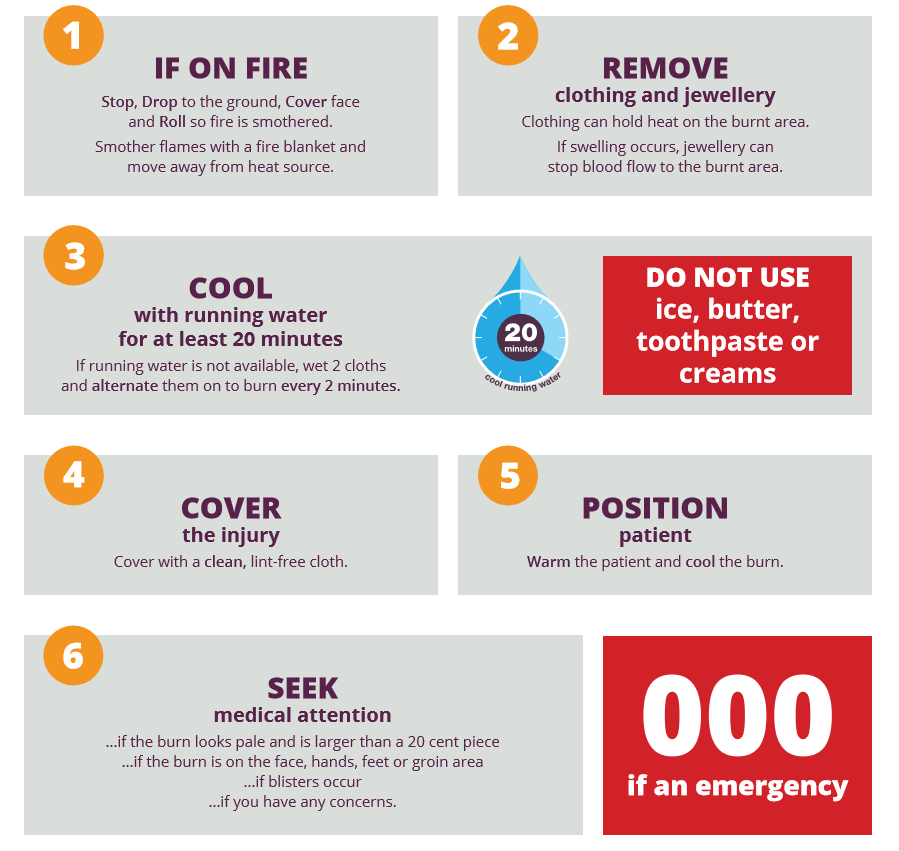 1

IF ON FIRE

Stop, Drop to the ground, Cover face and Roll so fire is smothered.

Smother flames with a fire blanket and move away from heat source.

2

REMOVE
clothing and jewellery

Clothing can hold heat on the burnt area.

If swelling occurs, jewellery can stop blood flow to the burnt area.

3

COOL
with running water
for at least 20 minutes

If running water is not available, wet 2 cloths and alternate them on to burn every 2 minutes.

20
minutes
cool running water

DO NOT USE
ice, butter, toothpaste or creams

4

COVER
the injury

Cover with a clean, lint-free cloth.

5

POSITION
patient

Warm the patient and cool the burn.

6

SEEK
medical attention

...if the burn looks pale and is larger than a 20 cent piece
...if the burn is on the face, hands, feet or groin area
...if blisters occur
...if you have any concerns.

000
if an emergency